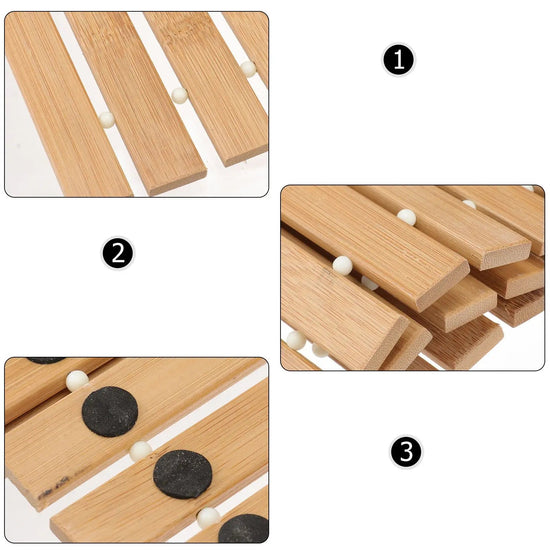 1

2

3