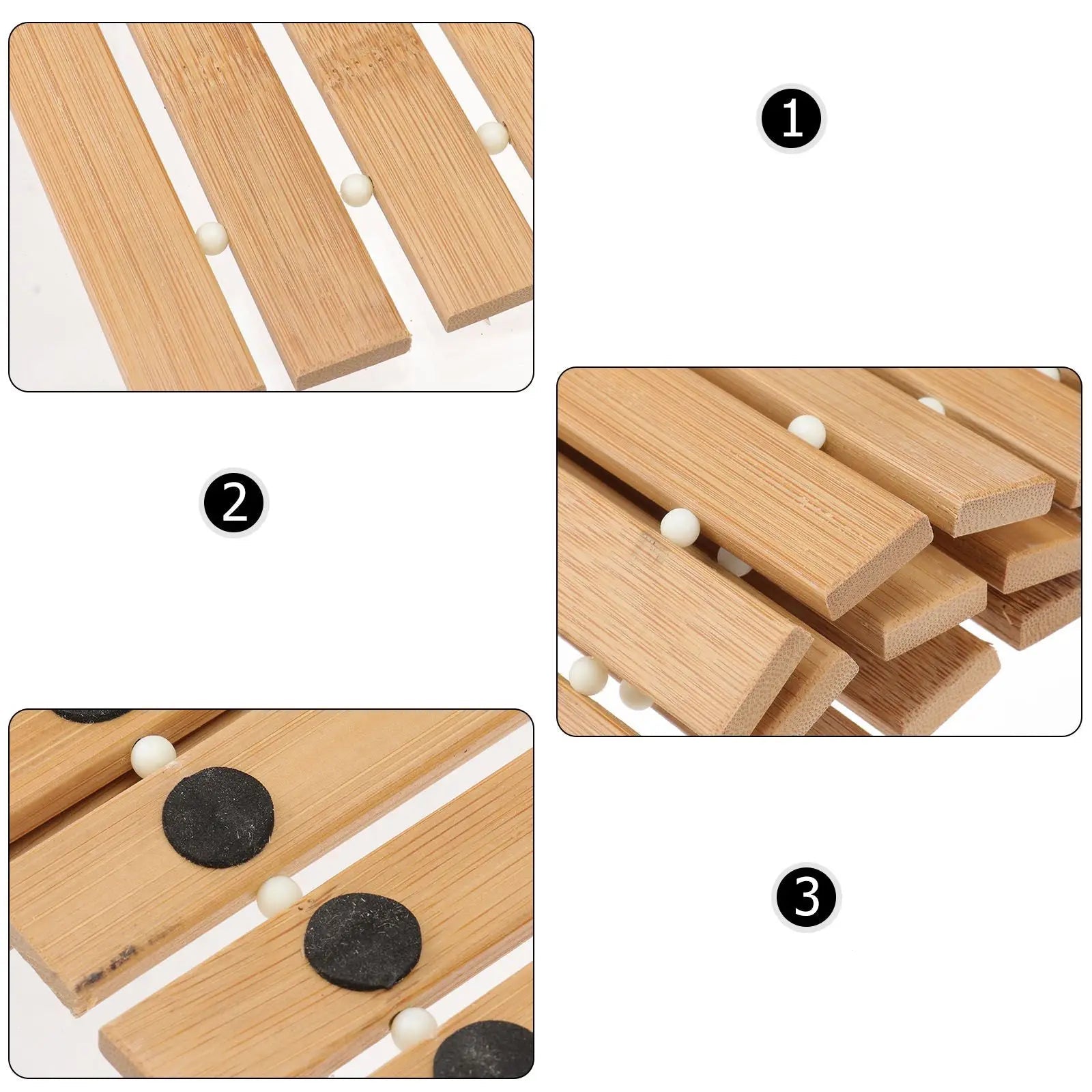 1

2

3