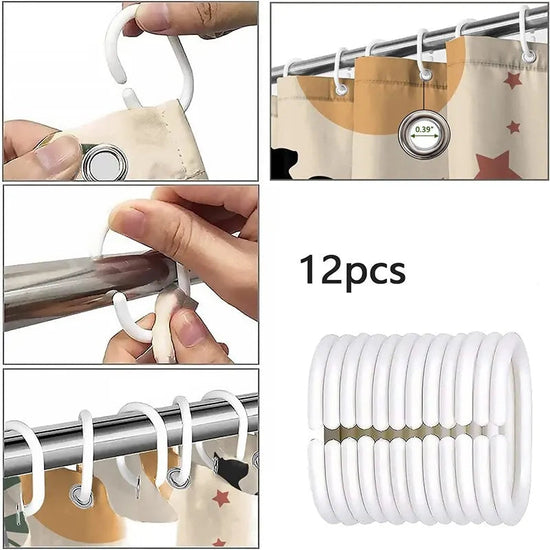 0.39"

12pcs