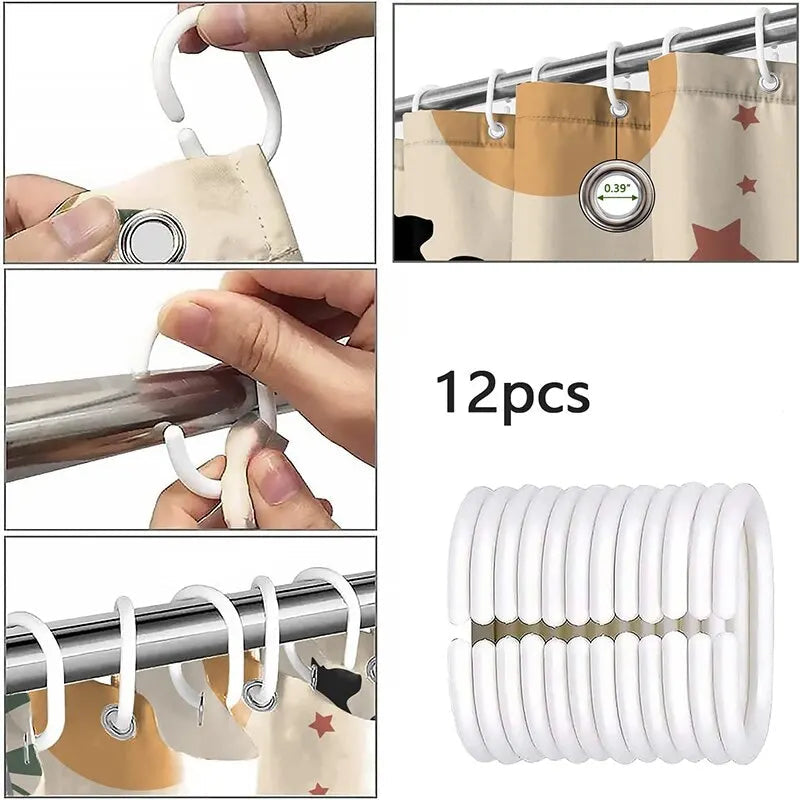 0.39"

12pcs